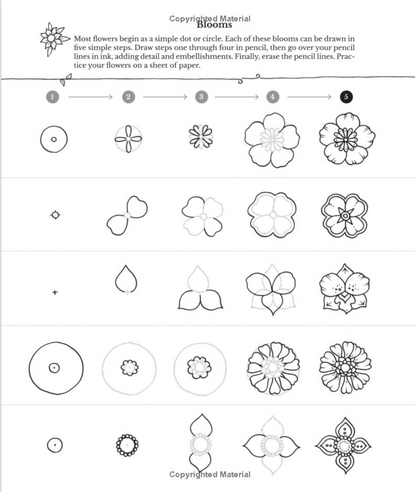 Copyrighted Material
Blooms

Most flowers begin as a simple dot or circle. Each of these blooms can be drawn in five simple steps. Draw steps one through four in pencil, then go over your pencil lines in ink, adding detail and embellishments. Finally, erase the pencil lines. Practice your flowers on a sheet of paper.

1 2 3 4 5

Copyrighted Material