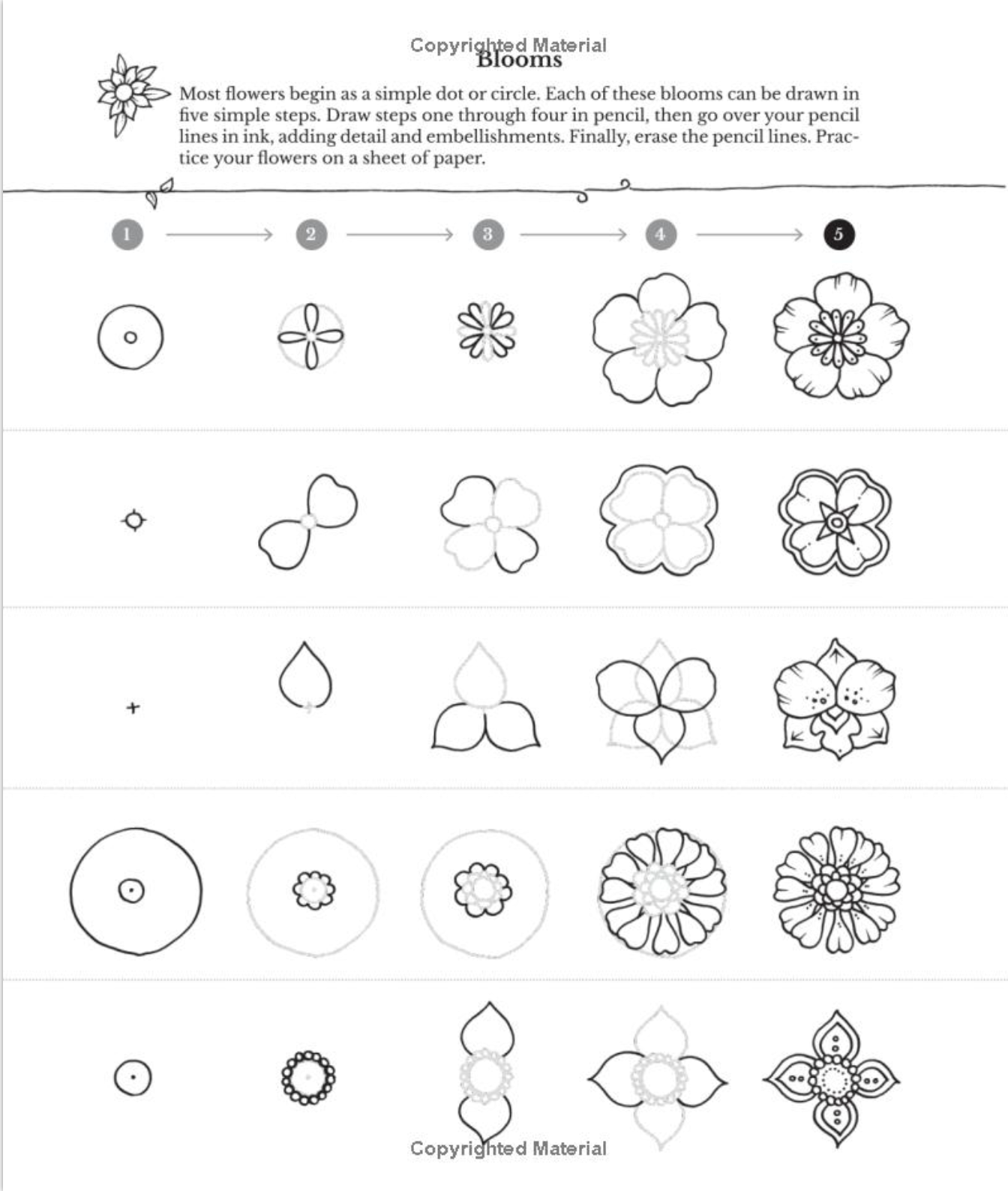 Copyrighted Material

Blooms

Most flowers begin as a simple dot or circle. Each of these blooms can be drawn in five simple steps. Draw steps one through four in pencil, then go over your pencil lines in ink, adding detail and embellishments. Finally, erase the pencil lines. Practice your flowers on a sheet of paper.

1 2 3 4 5

Copyrighted Material